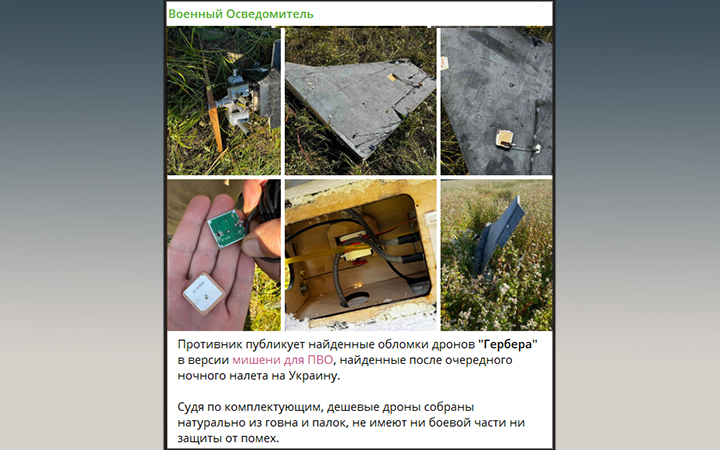 Военный Осведомитель

Противник публикует найденные обломки дронов "Гербера" в версии мишени для ПВО, найденные после очередного ночного налета на Украину.

Судя по комплектующим, дешевые дроны собраны натурально из говна и палок, не имеют ни боевой части ни защиты от помех.