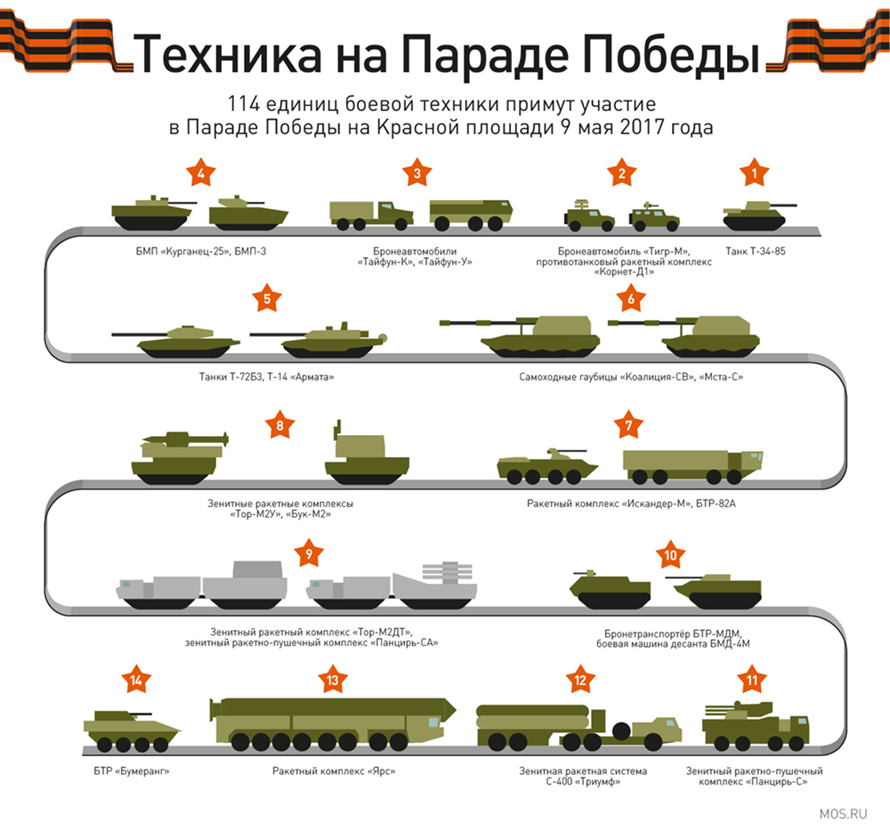 Техника на Параде Победы

114 единиц боевой техники примут участие в Параде Победы на Красной площади 9 мая 2017 года

4
БМП «Курганец-25», БМП-3

3
Бронеавтомобили «Тайфун-К», «Тайфун-У»

2
Бронеавтомобиль «Тигр-М», противотанковый ракетный комплекс «Корнет-Д1»

1
Танк Т-34-85

5
Танки Т-72Б3, Т-14 «Армата»

6
Самоходные гаубицы «Коалиция-СВ», «Мста-С»

8
Зенитные ракетные комплексы «Тор-М2У», «Бук-М2»

7
Ракетный комплекс «Искандер-М», БТР-82А

9
Зенитный ракетный комплекс «Тор-М2ДТ», зенитный ракетно-пушечный комплекс «Панцирь-СА»

10
Бронетранспортёр БТР-МДМ, боевая машина десанта БМД-4М

14
БТР «Бумеранг»

13
Ракетный комплекс «Ярс»

12
Зенитная ракетная система С-400 «Триумф»

11
Зенитный ракетно-пушечный комплекс «Панцирь-С»

MOS.RU